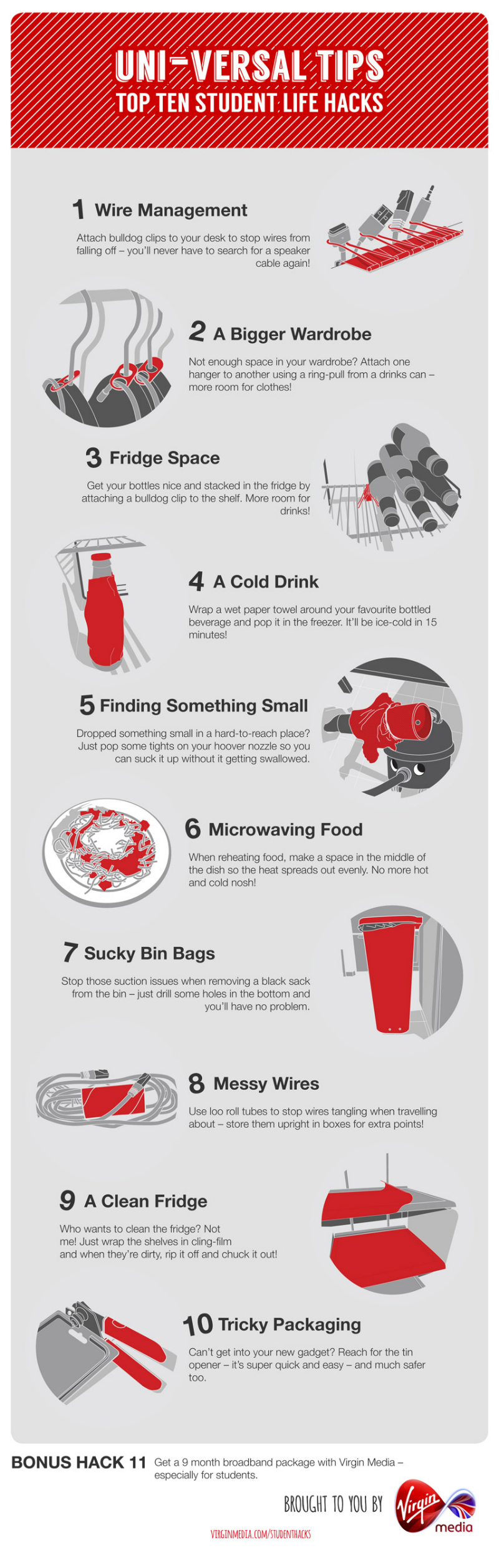 UNI-VERSAL TIPS
TOP TEN STUDENT LIFE HACKS

1 Wire Management

Attach bulldog clips to your desk to stop wires from falling off – you'll never have to search for a speaker cable again!

2 A Bigger Wardrobe

Not enough space in your wardrobe? Attach one hanger to another using a ring-pull from a drinks can – more room for clothes!

3 Fridge Space

Get your bottles nice and stacked in the fridge by attaching a bulldog clip to the shelf. More room for drinks!

4 A Cold Drink

Wrap a wet paper towel around your favourite bottled beverage and pop it in the freezer. It'll be ice-cold in 15 minutes!

5 Finding Something Small

Dropped something small in a hard-to-reach place? Just pop some tights on your hoover nozzle so you can suck it up without it getting swallowed.

6 Microwaving Food

When reheating food, make a space in the middle of the dish so the heat spreads out evenly. No more hot and cold nosh!

7 Sucky Bin Bags

Stop those suction issues when removing a black sack from the bin – just drill some holes in the bottom and you'll have no problem.

8 Messy Wires

Use loo roll tubes to stop wires tangling when travelling about – store them upright in boxes for extra points!

9 A Clean Fridge

Who wants to clean the fridge? Not me! Just wrap the shelves in cling-film and when they're dirty, rip it off and chuck it out!

10 Tricky Packaging

Can't get into your new gadget? Reach for the tin opener – it's super quick and easy – and much safer too.

BONUS HACK 11 Get a 9 month broadband package with Virgin Media – especially for students.

BROUGHT TO YOU BY Virgin media

VIRGINMEDIA.COM/STUDENTHACKS